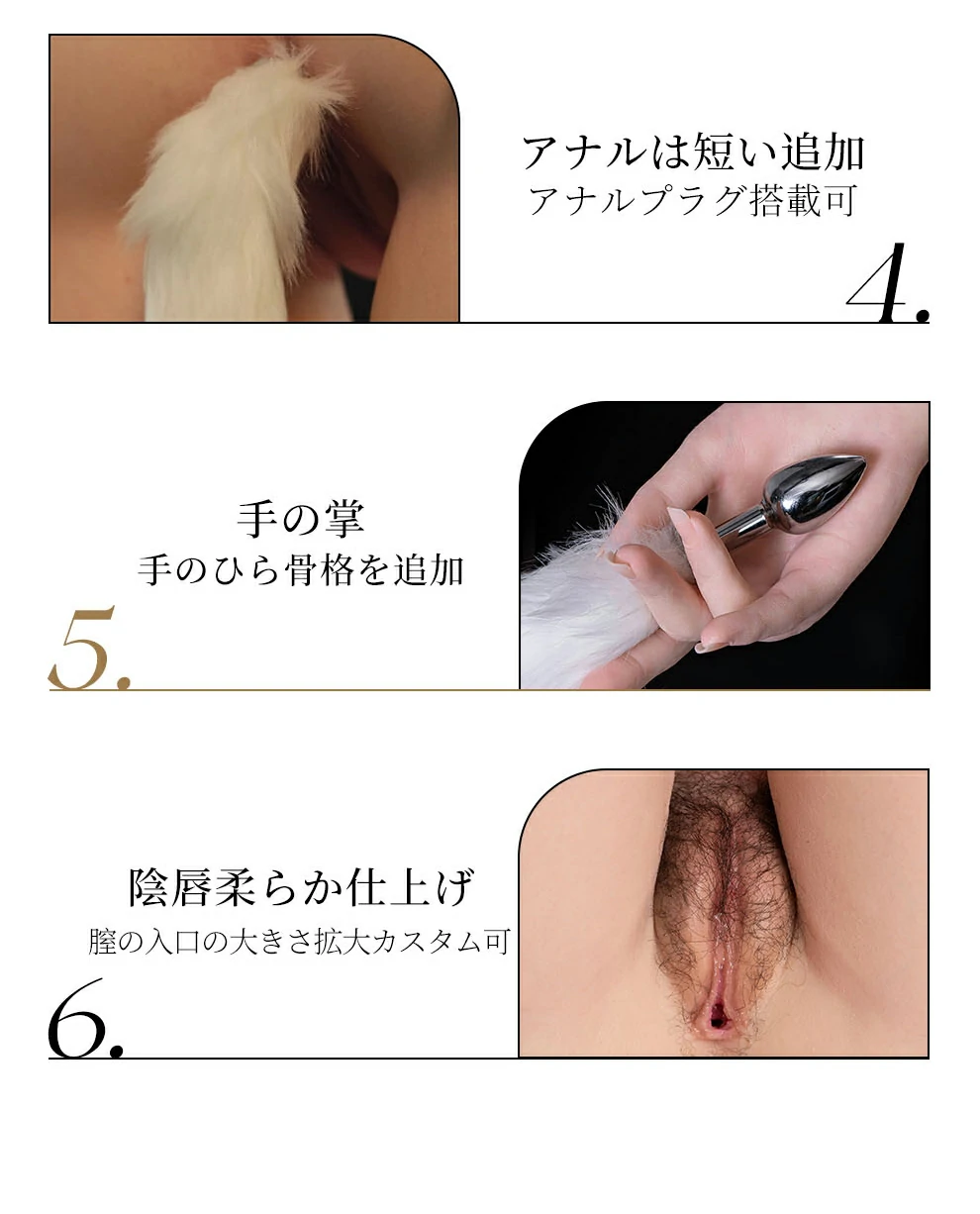 アナルは短い追加
アナルプラグ搭載可

4.

手の掌
手のひら骨格を追加

5.

陰唇柔らか仕上げ
膣の入口の大きさ拡大カスタム可

6.